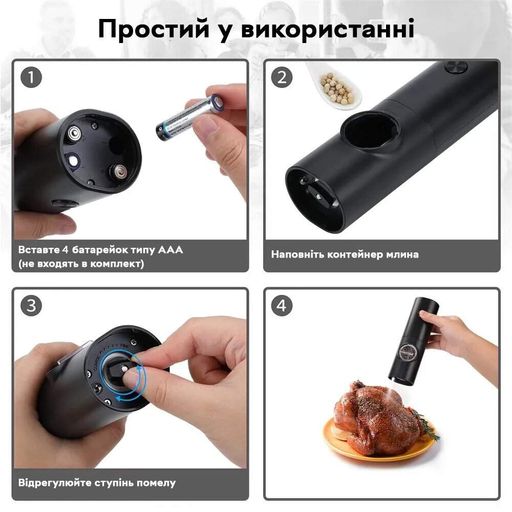 Простий у використанні

1

Вставте 4 батарейок типу ААА (не входять в комплект)

2

Наповніть контейнер млина

3

Відрегулюйте ступінь помелу

4